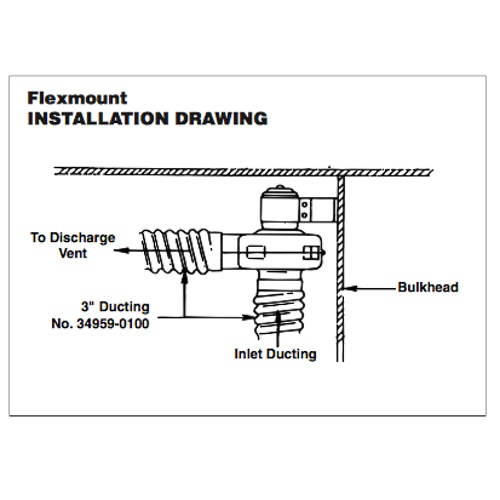 Flexmount
INSTALLATION DRAWING

To Discharge Vent

Bulkhead

3" Ducting
No. 34959-0100

Inlet Ducting