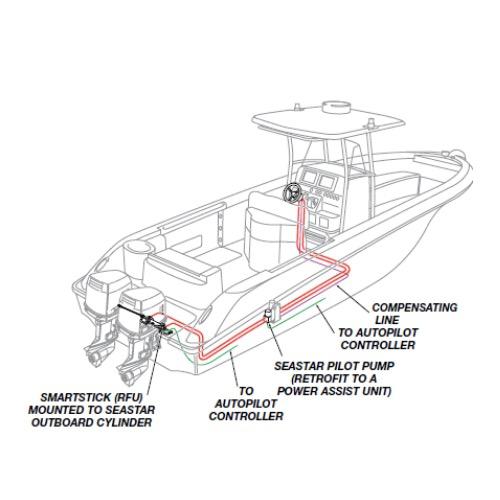 COMPENSATING LINE TO AUTOPILOT CONTROLLER

SEASTAR PILOT PUMP (RETROFIT TO A POWER ASSIST UNIT)

TO AUTOPILOT CONTROLLER

SMARTSTICK (RFU) MOUNTED TO SEASTAR OUTBOARD CYLINDER