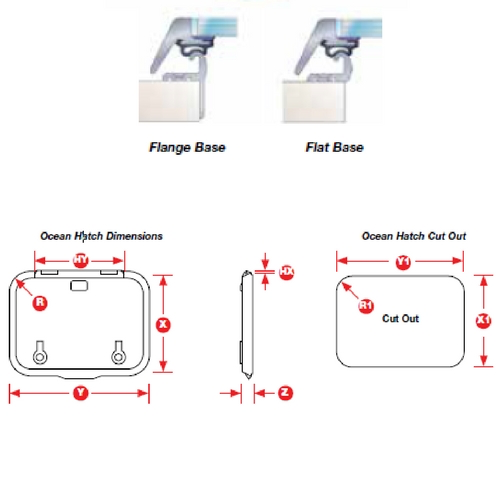 Flange Base

Flat Base

Ocean Hatch Dimensions

HY

R

X

Y

HX

Z

Ocean Hatch Cut Out

Y1

R1

Cut Out

X1