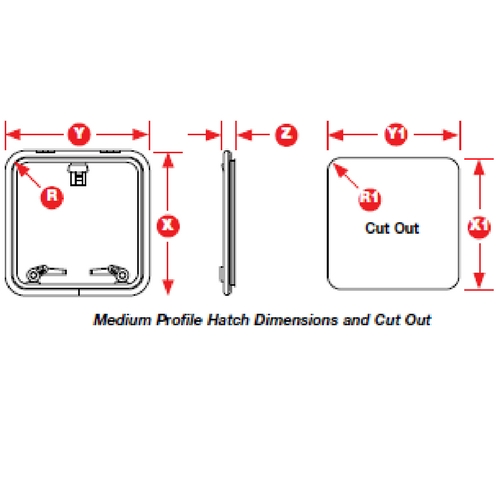 Y
R
X
Z
Y1
R1
Cut Out
X1

Medium Profile Hatch Dimensions and Cut Out