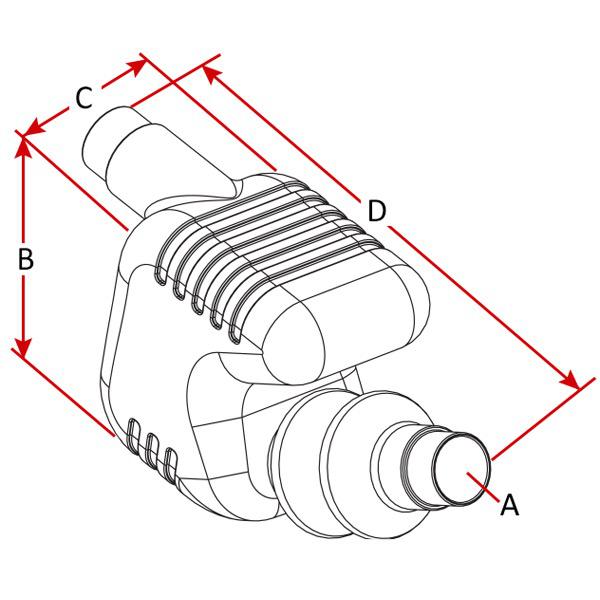 C
D
B
A