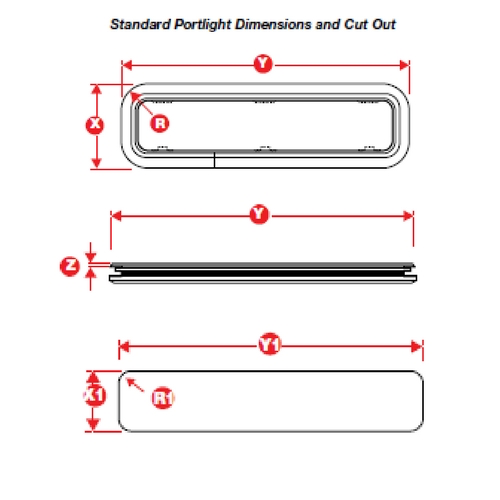 Standard Portlight Dimensions and Cut Out

Y

X

R

Y

Z

Y1

X1

R1