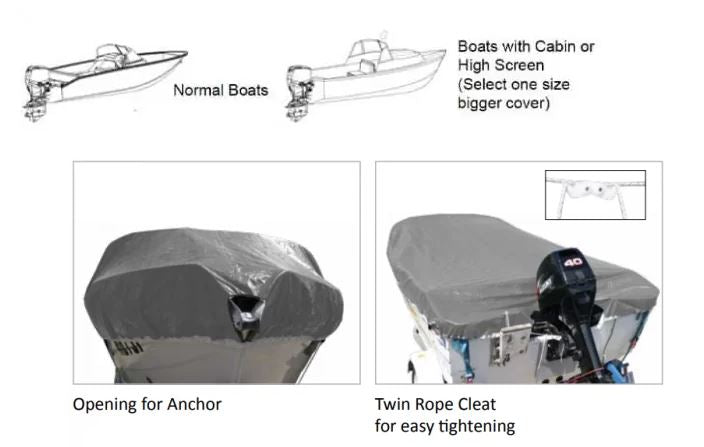 Normal Boats

Boats with Cabin or High Screen (Select one size bigger cover)

40

Opening for Anchor

Twin Rope Cleat for easy tightening