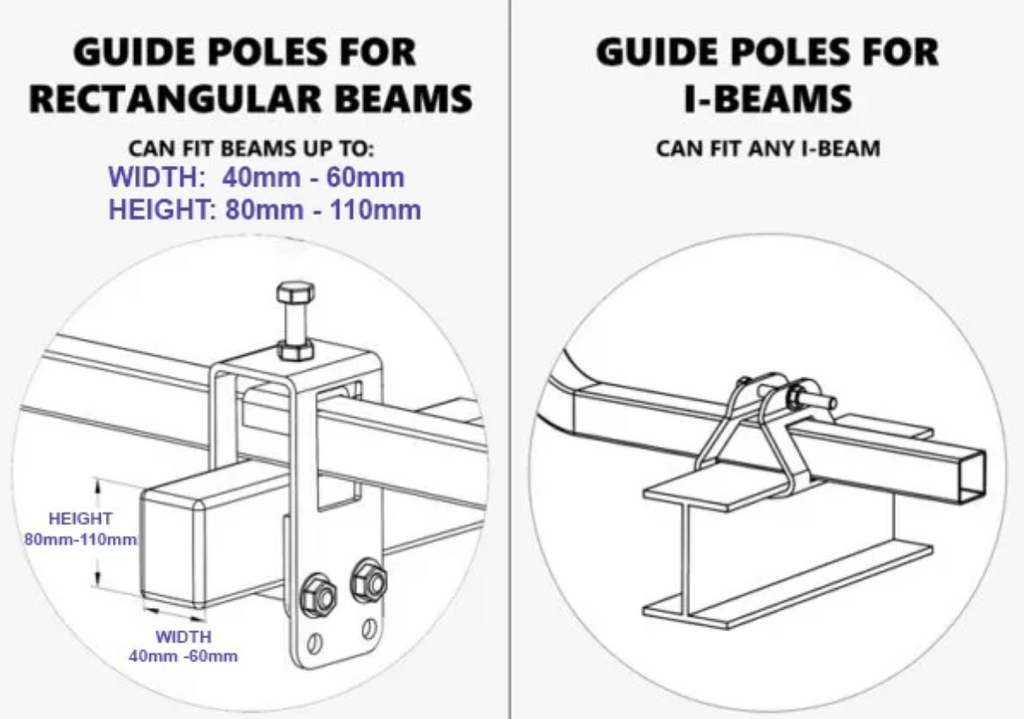 GUIDE POLES FOR RECTANGULAR BEAMS

CAN FIT BEAMS UP TO:
WIDTH: 40mm - 60mm
HEIGHT: 80mm - 110mm

HEIGHT
80mm-110mm

WIDTH
40mm -60mm

GUIDE POLES FOR I-BEAMS

CAN FIT ANY I-BEAM