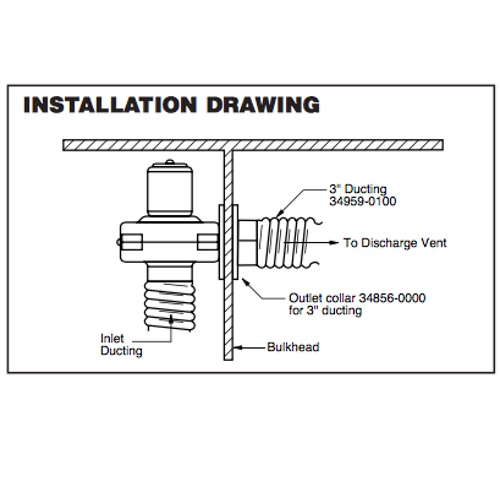 INSTALLATION DRAWING

3" Ducting
34959-0100

To Discharge Vent

Outlet collar 34856-0000
for 3" ducting

Inlet
Ducting

Bulkhead