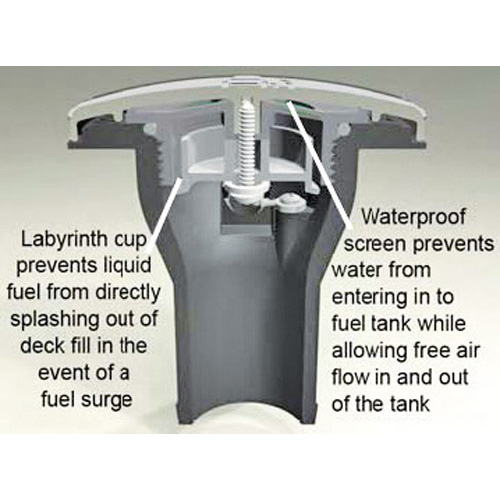 Labyrinth cup prevents liquid fuel from directly splashing out of deck fill in the event of a fuel surge

Waterproof screen prevents water from entering in to fuel tank while allowing free air flow in and out of the tank