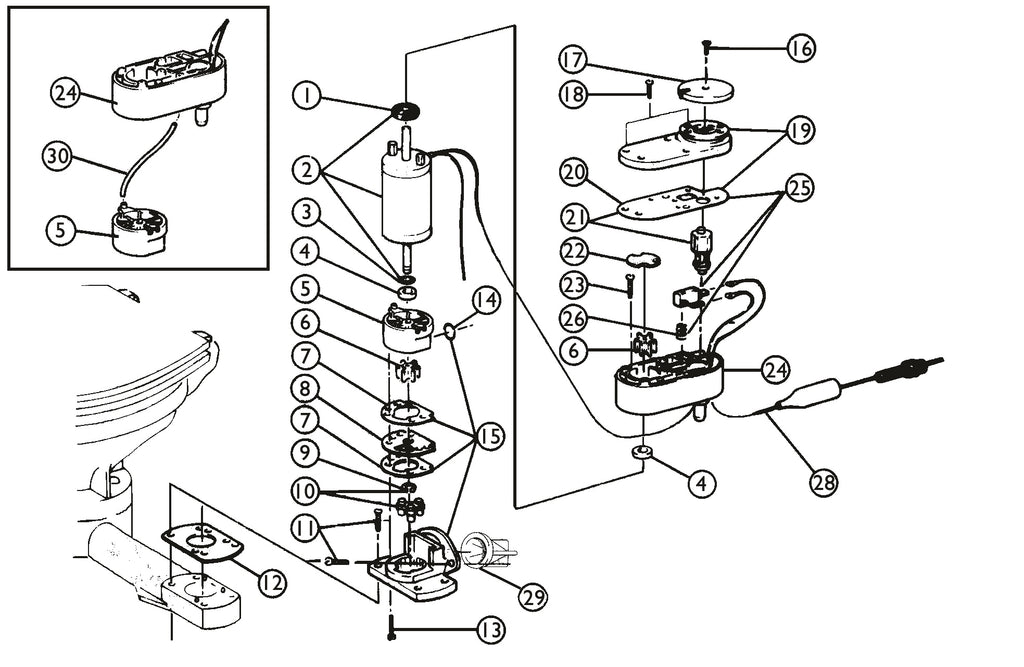 24
30
5
1
2
3
4
5
6
7
8
7
9
10
11
12
13
14
15
29
16
17
18
19
20
21
25
22
23
26
6
24
4
28