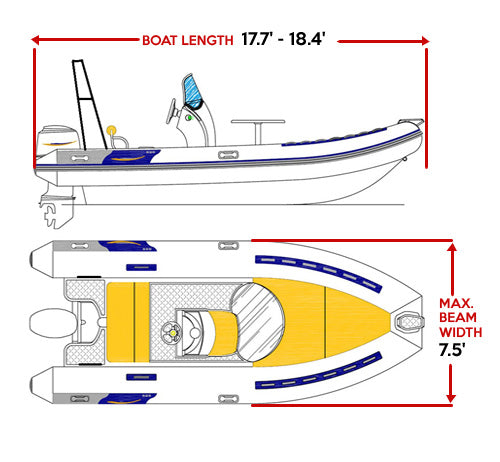 BOAT LENGTH 17.7' - 18.4'

MAX. BEAM WIDTH
7.5'