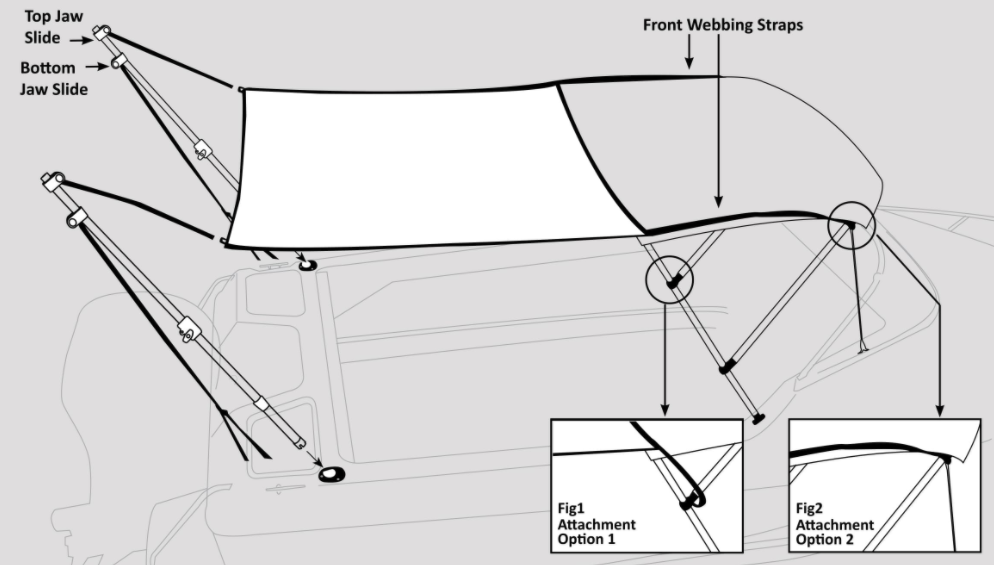 Top Jaw Slide

Bottom Jaw Slide

Front Webbing Straps

Fig1
Attachment
Option 1

Fig2
Attachment
Option 2