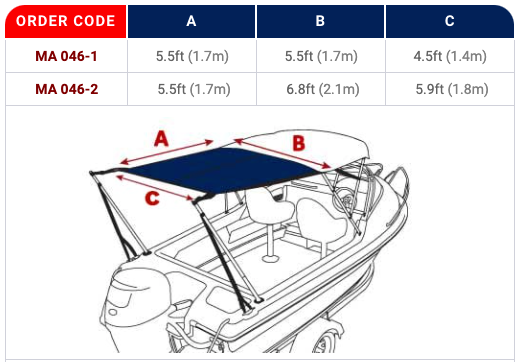 | ORDER CODE | A | B | C |
|---|---|---|---|
| MA 046-1 | 5.5ft (1.7m) | 5.5ft (1.7m) | 4.5ft (1.4m) |
| MA 046-2 | 5.5ft (1.7m) | 6.8ft (2.1m) | 5.9ft (1.8m) |

A

B

C