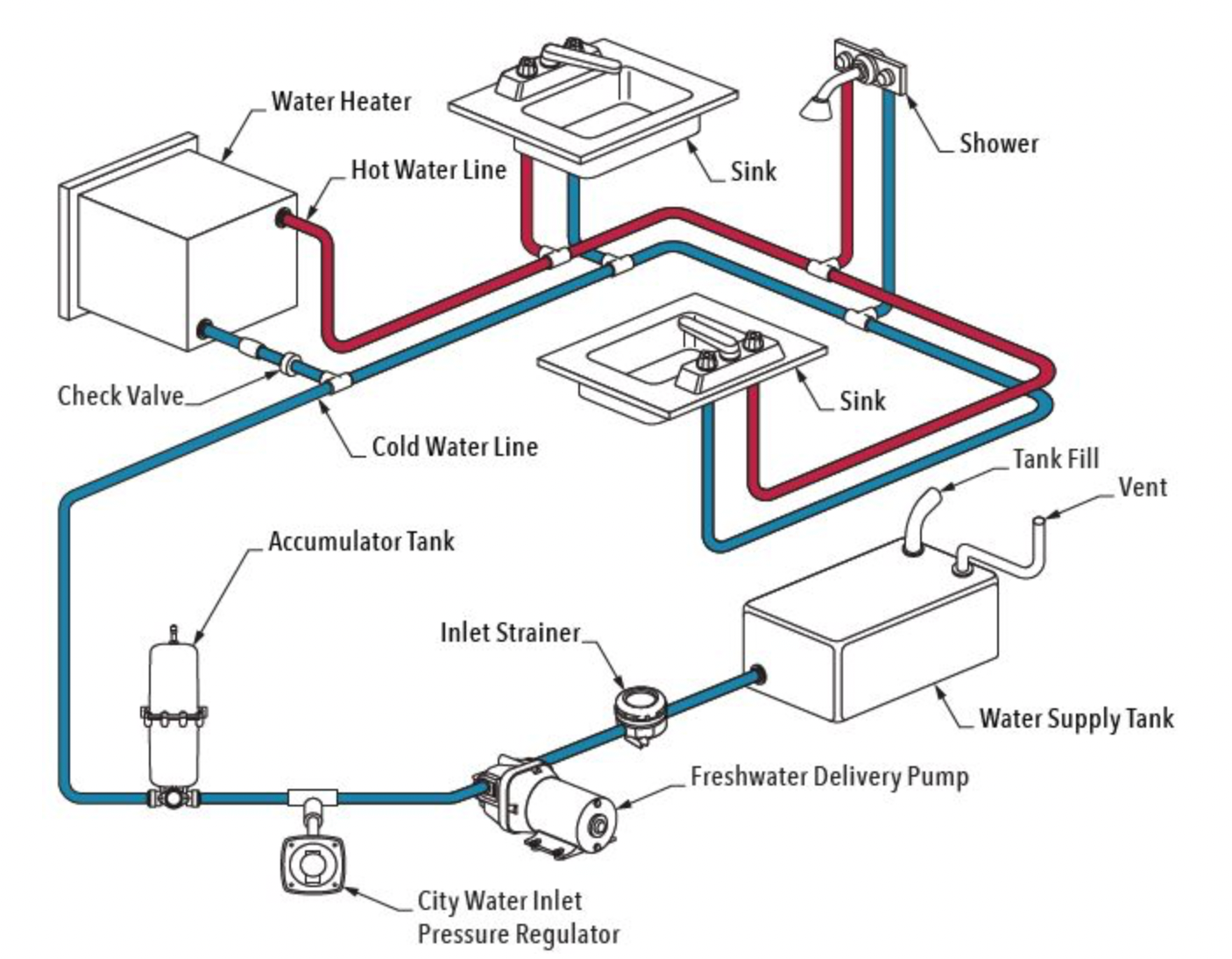 Water Heater

Hot Water Line

Sink

Shower

Check Valve

Cold Water Line

Sink

Tank Fill

Vent

Accumulator Tank

Inlet Strainer

Water Supply Tank

Freshwater Delivery Pump

City Water Inlet
Pressure Regulator